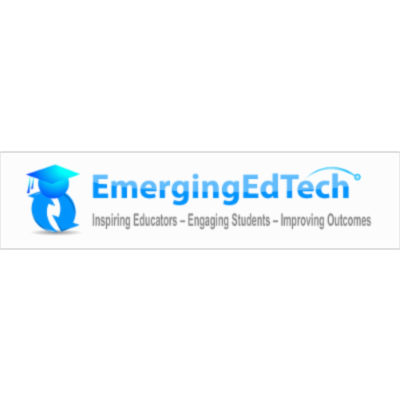 EmergingEdTech

Inspiring Educators – Engaging Students – Improving Outcomes