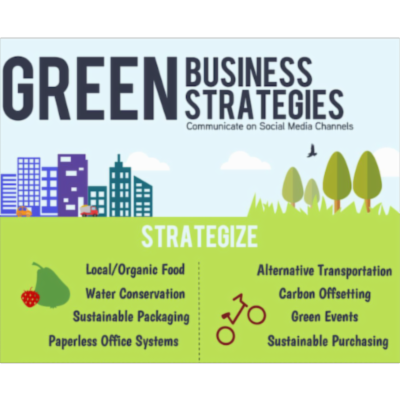 GREEN BUSINESS STRATEGIES
Communicate on Social Media Channels

STRATEGIZE

Local/Organic Food
Water Conservation
Sustainable Packaging
Paperless Office Systems

Alternative Transportation
Carbon Offsetting
Green Events
Sustainable Purchasing